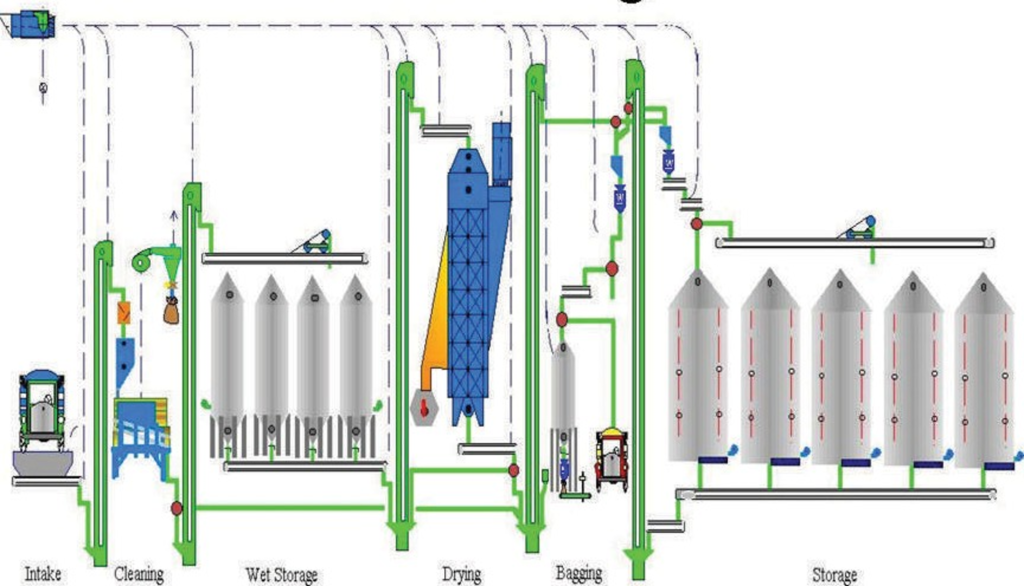 Intake Cleaning Wet Storage Drying Bagging Storage